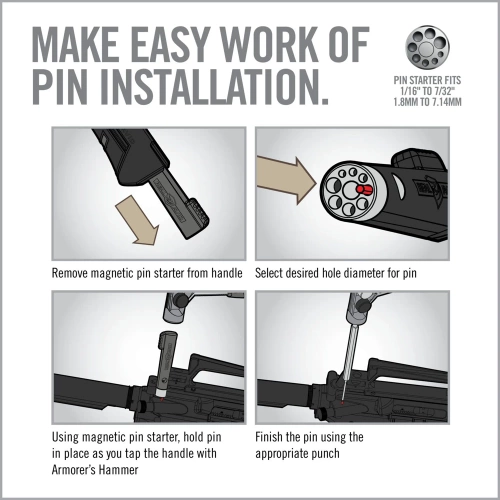 MAKE EASY WORK OF PIN INSTALLATION.

PIN STARTER FITS
1/16" TO 7/32"
1.8MM TO 7.14MM

Remove magnetic pin starter from handle

Select desired hole diameter for pin

Using magnetic pin starter, hold pin in place as you tap the handle with Armorer's Hammer

Finish the pin using the appropriate punch